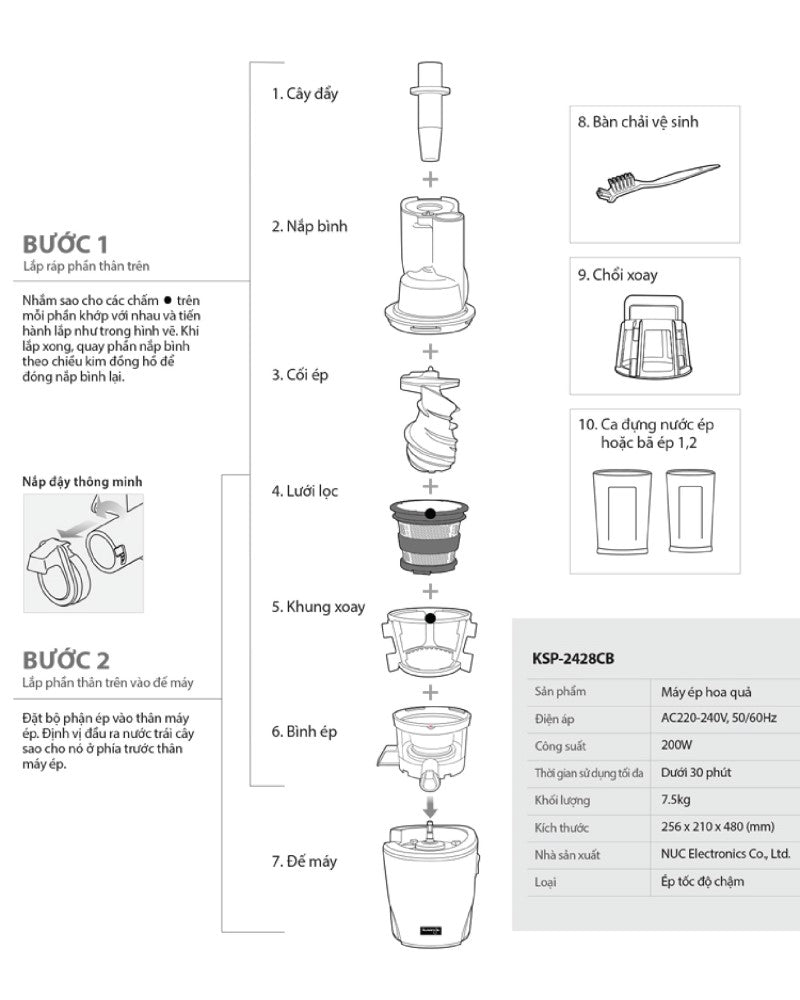 BƯỚC 1
Lắp ráp phần thân trên

Nhắm sao cho các chấm ● trên mỗi phần khớp với nhau và tiến hành lắp như trong hình vẽ. Khi lắp xong, quay phần nắp bình theo chiều kim đồng hồ để đóng nắp bình lại.

Nắp đậy thông minh

BƯỚC 2
Lắp phần thân trên vào đế máy

Đặt bộ phận ép vào thân máy ép. Định vị đầu ra nước trái cây sao cho nó ở phía trước thân máy ép.

1. Cây đẩy
2. Nắp bình
3. Cối ép
4. Lưới lọc
5. Khung xoay
6. Bình ép
7. Đế máy

8. Bàn chải vệ sinh
9. Chổi xoay
10. Ca đựng nước ép hoặc bã ép 1,2

KSP-2428CB

| Sản phẩm | Máy ép hoa quả |
|---|---|
| Điện áp | AC220-240V, 50/60Hz |
| Công suất | 200W |
| Thời gian sử dụng tối đa | Dưới 30 phút |
| Khối lượng | 7.5kg |
| Kích thước | 256 x 210 x 480 (mm) |
| Nhà sản xuất | NUC Electronics Co., Ltd. |
| Loại | Ép tốc độ chậm |