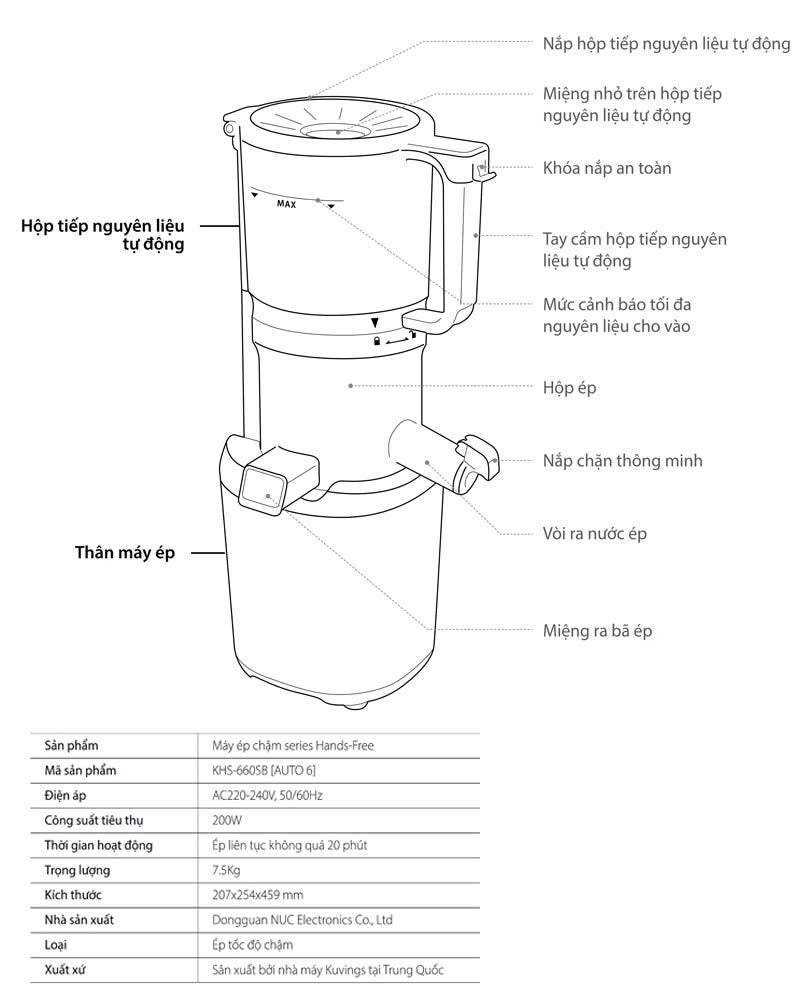 Nắp hộp tiếp nguyên liệu tự động

Miệng nhỏ trên hộp tiếp nguyên liệu tự động

Khóa nắp an toàn

Hộp tiếp nguyên liệu tự động

MAX

Tay cầm hộp tiếp nguyên liệu tự động

Mức cảnh báo tối đa nguyên liệu cho vào

Hộp ép

Nắp chặn thông minh

Vòi ra nước ép

Thân máy ép

Miệng ra bã ép

| Sản phẩm | Máy ép chậm series Hands-Free |
|---|---|
| Mã sản phẩm | KHS-660SB [AUTO 6] |
| Điện áp | AC220-240V, 50/60Hz |
| Công suất tiêu thụ | 200W |
| Thời gian hoạt động | Ép liên tục không quá 20 phút |
| Trọng lượng | 7.5Kg |
| Kích thước | 207x254x459 mm |
| Nhà sản xuất | Dongguan NUC Electronics Co., Ltd |
| Loại | Ép tốc độ chậm |
| Xuất xứ | Sản xuất bởi nhà máy Kuvings tại Trung Quốc |